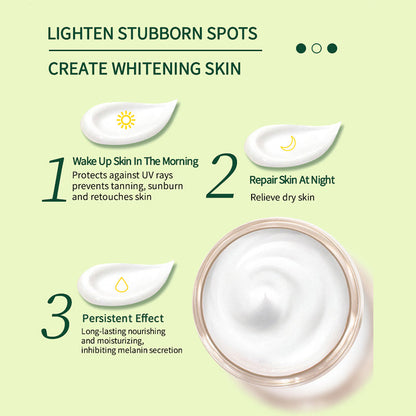 LIGHTEN STUBBORN SPOTS

CREATE WHITENING SKIN

1
Wake Up Skin In The Morning
Protects against UV rays prevents tanning, sunburn and retouches skin

2
Repair Skin At Night
Relieve dry skin

3
Persistent Effect
Long-lasting nourishing and moisturizing, inhibiting melanin secretion